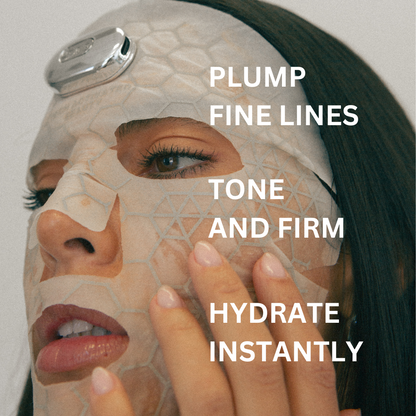 PLUMP
FINE LINES

TONE
AND FIRM

HYDRATE
INSTANTLY